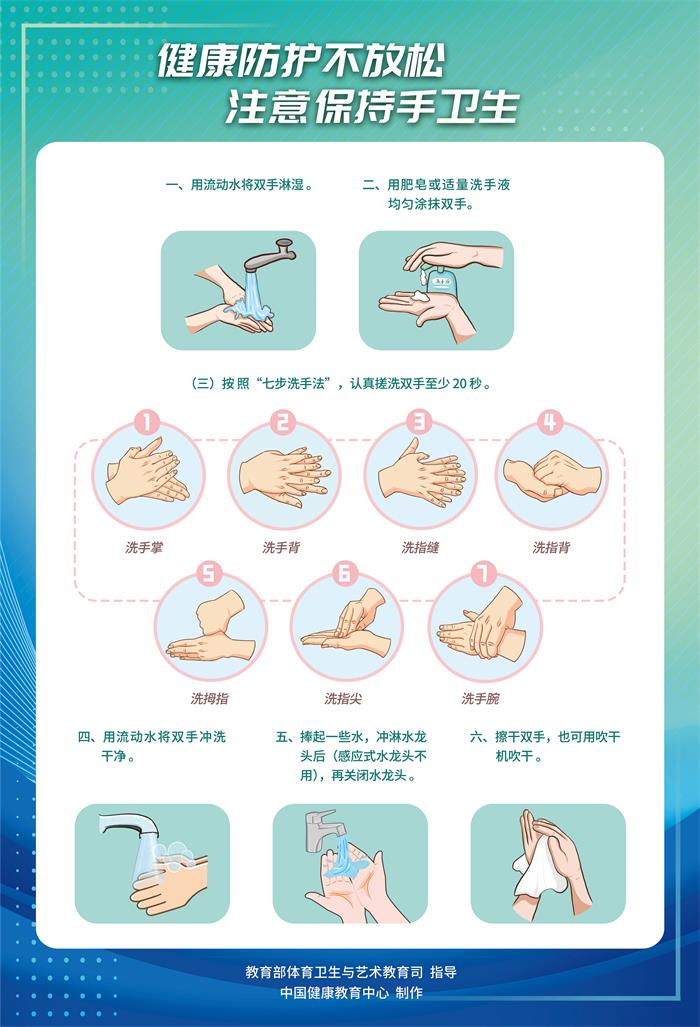 健康防护不放松
注意保持手卫生

一、用流动水将双手淋湿。

二、用肥皂或适量洗手液均匀涂抹双手。

洗手液

（三）按照“七步洗手法”，认真搓洗双手至少 20 秒。

1
洗手掌

2
洗手背

3
洗指缝

4
洗指背

5
洗拇指

6
洗指尖

7
洗手腕

四、用流动水将双手冲洗干净。

五、捧起一些水，冲淋水龙头后（感应式水龙头不用），再关闭水龙头。

六、擦干双手，也可用吹干机吹干。

教育部体育卫生与艺术教育司 指导
中国健康教育中心 制作